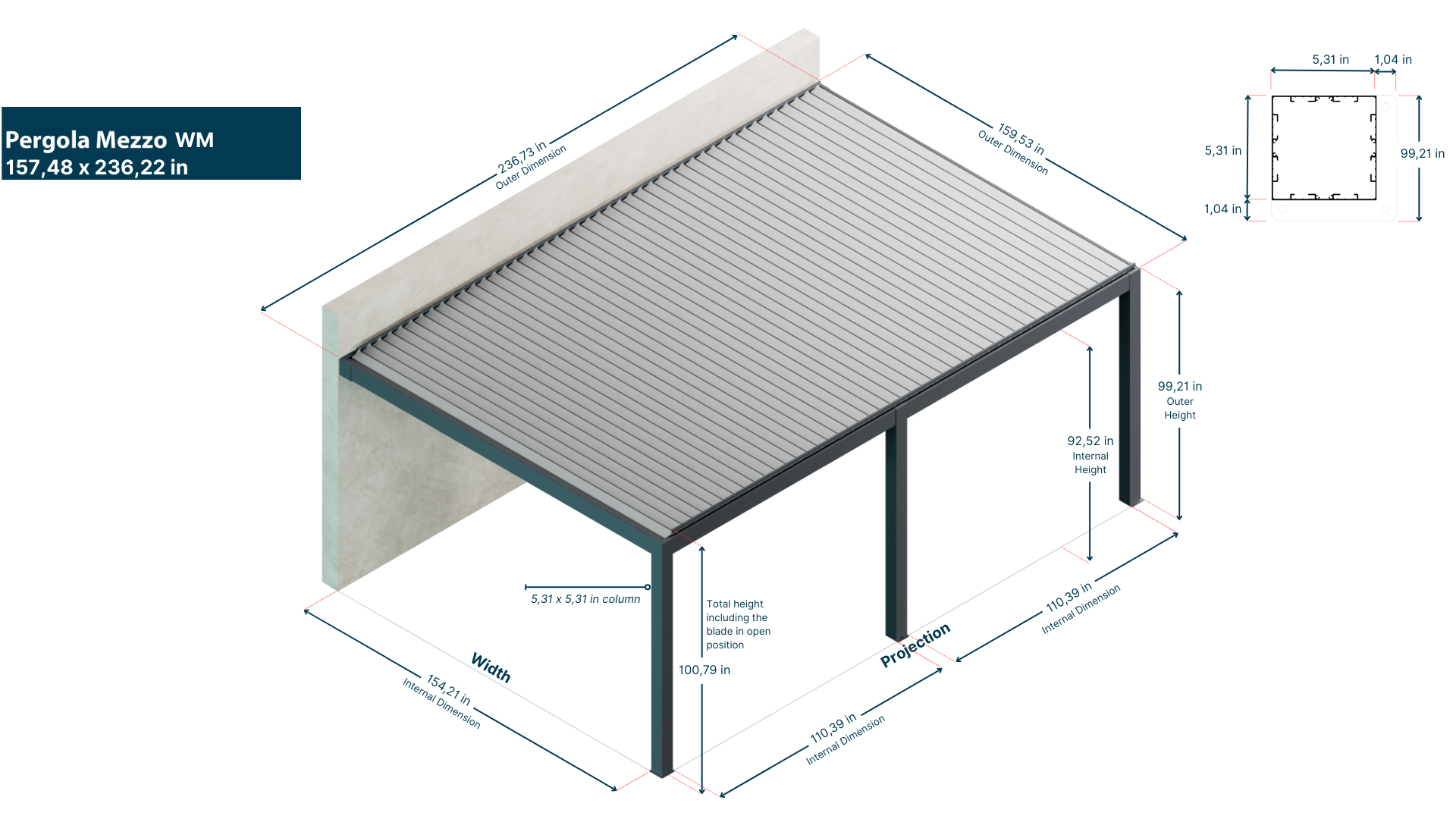 Pergola Mezzo WM
157,48 x 236,22 in

236,73 in
Outer Dimension

159,53 in
Outer Dimension

5,31 in
1,04 in
5,31 in
99,21 in
1,04 in

99,21 in
Outer
Height

92,52 in
Internal
Height

5,31 x 5,31 in column

Total height including the blade in open position
100,79 in

Width
154,21 in
Internal Dimension

Projection

110,39 in
Internal Dimension

110,39 in
Internal Dimension