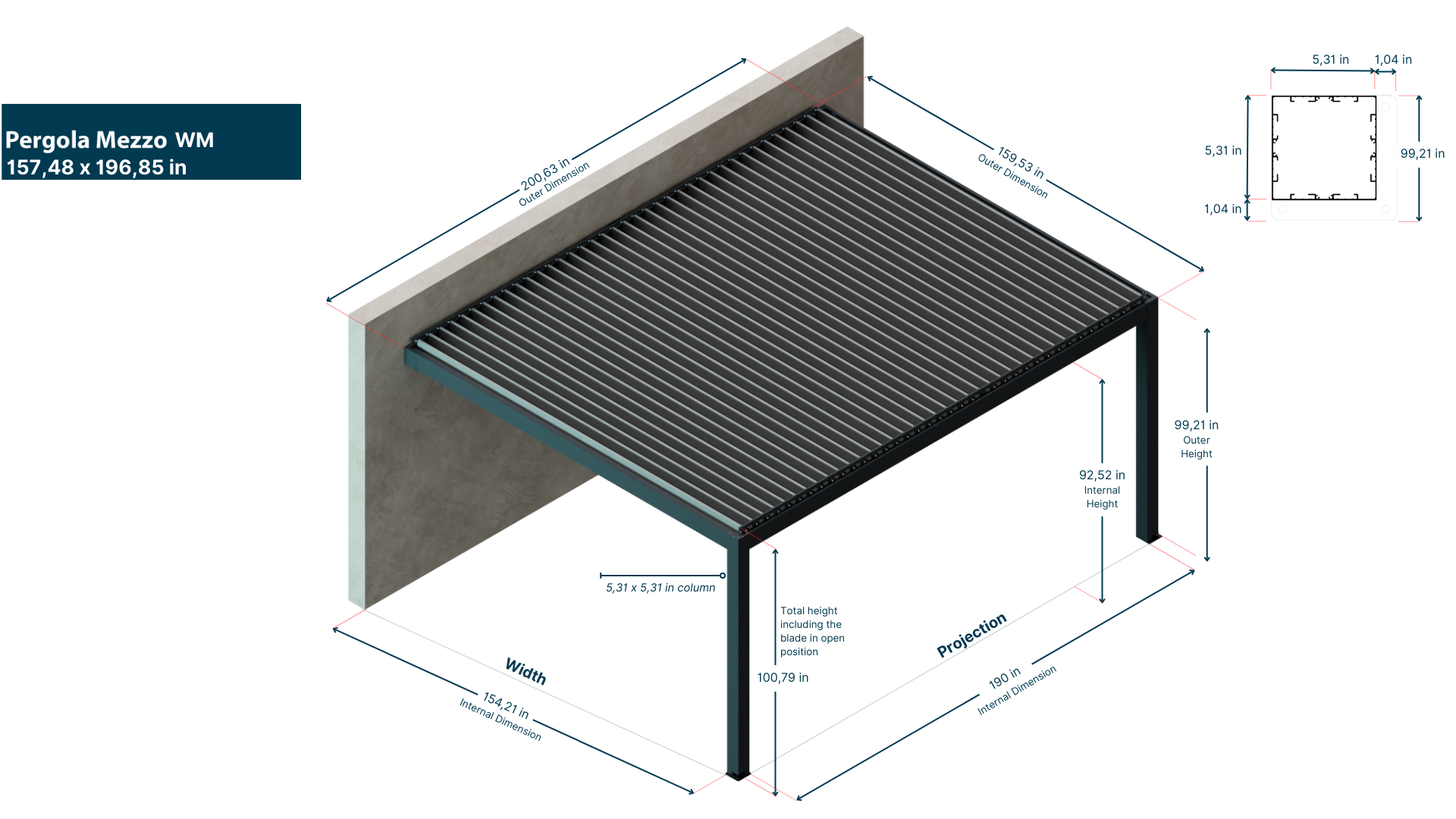 Pergola Mezzo WM
157,48 x 196,85 in

200,63 in
Outer Dimension

159,53 in
Outer Dimension

5,31 in
1,04 in
5,31 in
99,21 in
1,04 in

99,21 in
Outer
Height

92,52 in
Internal
Height

5,31 x 5,31 in column

Total height including the blade in open position
100,79 in

Width
154,21 in
Internal Dimension

Projection
190 in
Internal Dimension