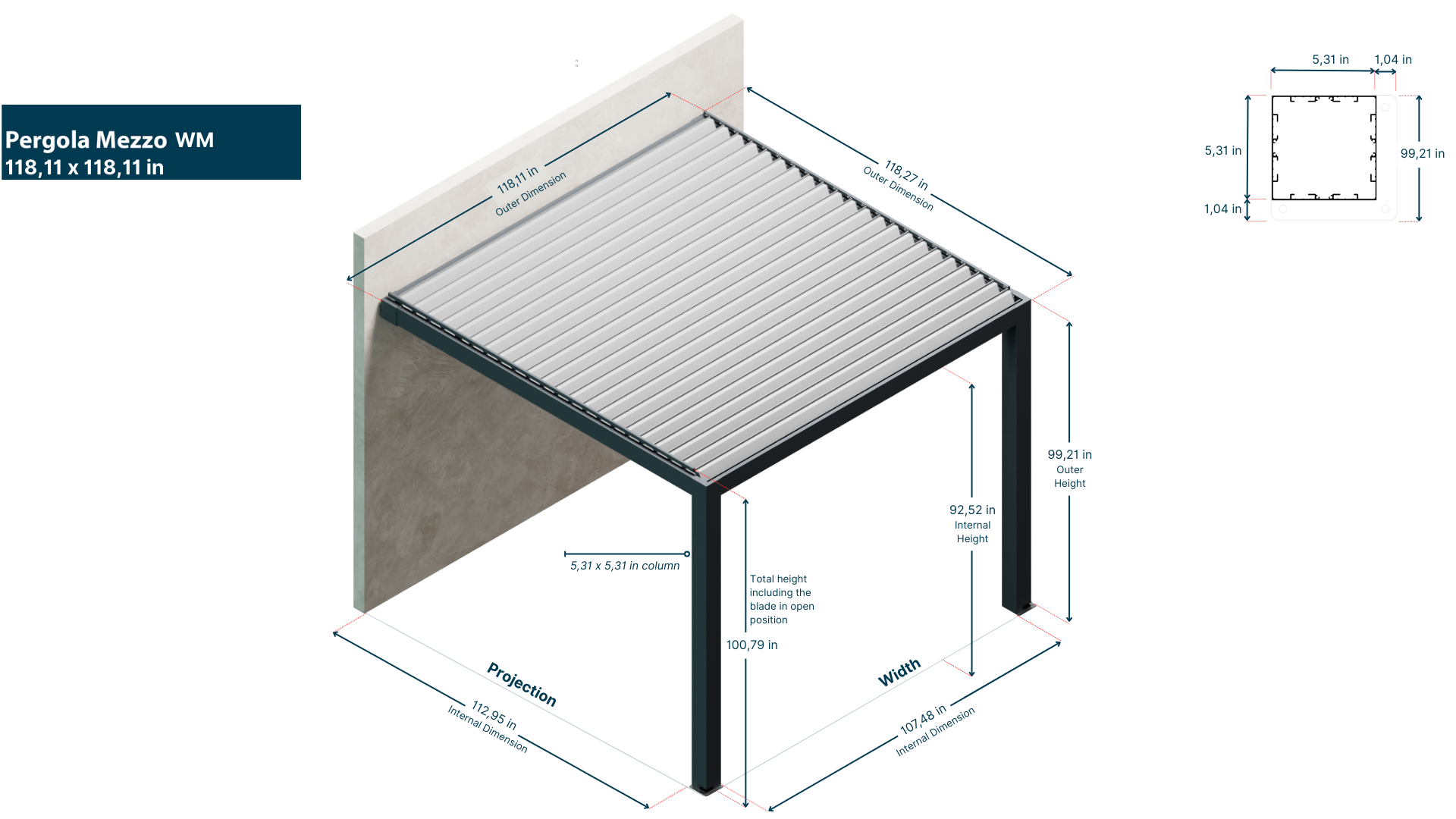 Pergola Mezzo WM
118,11 x 118,11 in

118,11 in
Outer Dimension

118,27 in
Outer Dimension

5,31 in
1,04 in
5,31 in
99,21 in
1,04 in

99,21 in
Outer
Height

92,52 in
Internal
Height

5,31 x 5,31 in column

Total height including the blade in open position

100,79 in

Projection
112,95 in
Internal Dimension

Width
107,48 in
Internal Dimension